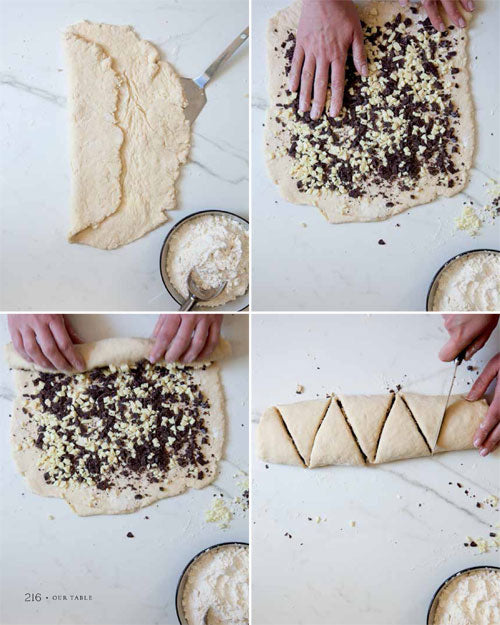 216 • OUR TABLE