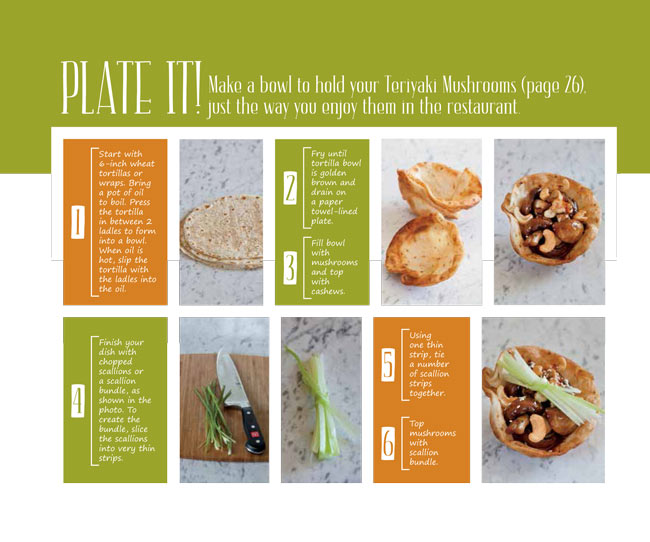 PLATE IT! Make a bowl to hold your Teriyaki Mushrooms (page 26), just the way you enjoy them in the restaurant.

1

Start with 6-inch wheat tortillas or wraps. Bring a pot of oil to boil. Press the tortilla in between 2 ladles to form into a bowl. When oil is hot, slip the tortilla with the ladles into the oil.

2

Fry until tortilla bowl is golden brown and drain on a paper towel-lined plate.

3

Fill bowl with mushrooms and top with cashews.

4

Finish your dish with chopped scallions or a scallion bundle, as shown in the photo. To create the bundle, slice the scallions into very thin strips.

5

Using one thin strip, tie a number of scallion strips together.

6

Top mushrooms with scallion bundle.